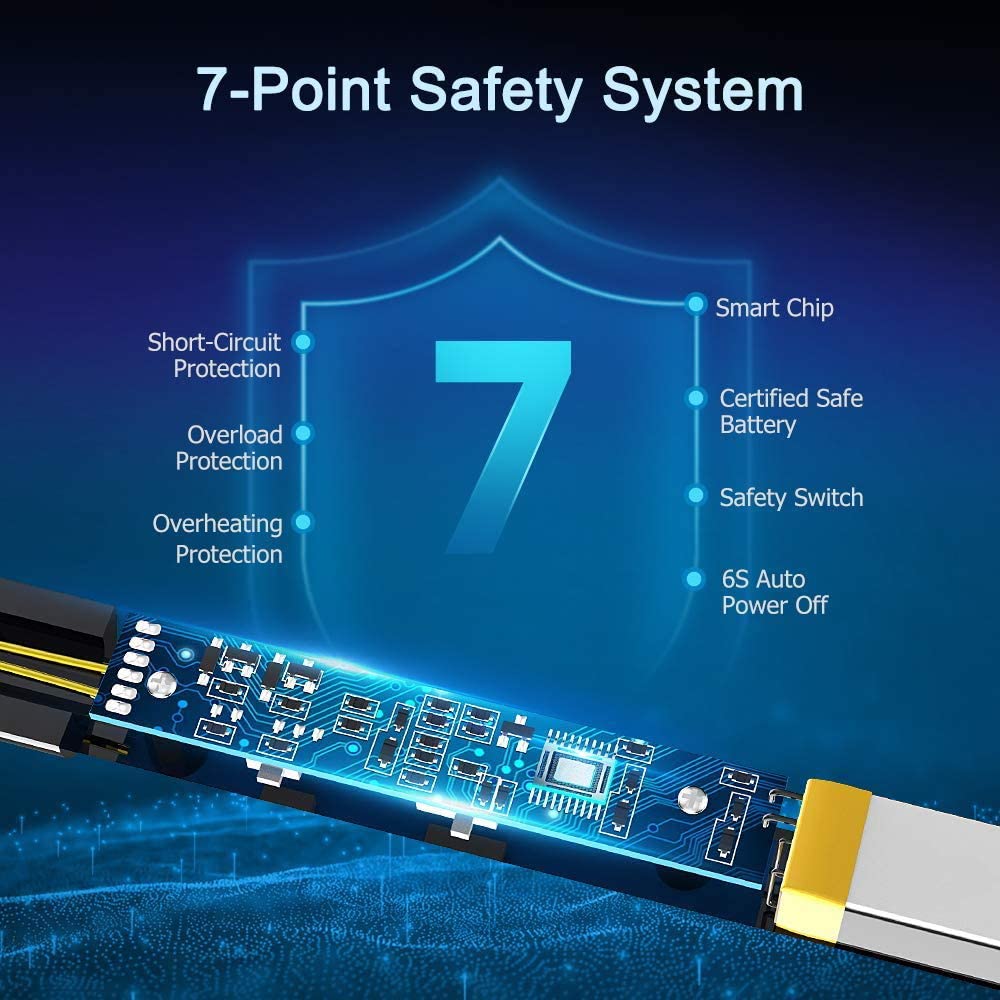 7-Point Safety System

Short-Circuit Protection

Overload Protection

Overheating Protection

7

Smart Chip

Certified Safe Battery

Safety Switch

6S Auto Power Off